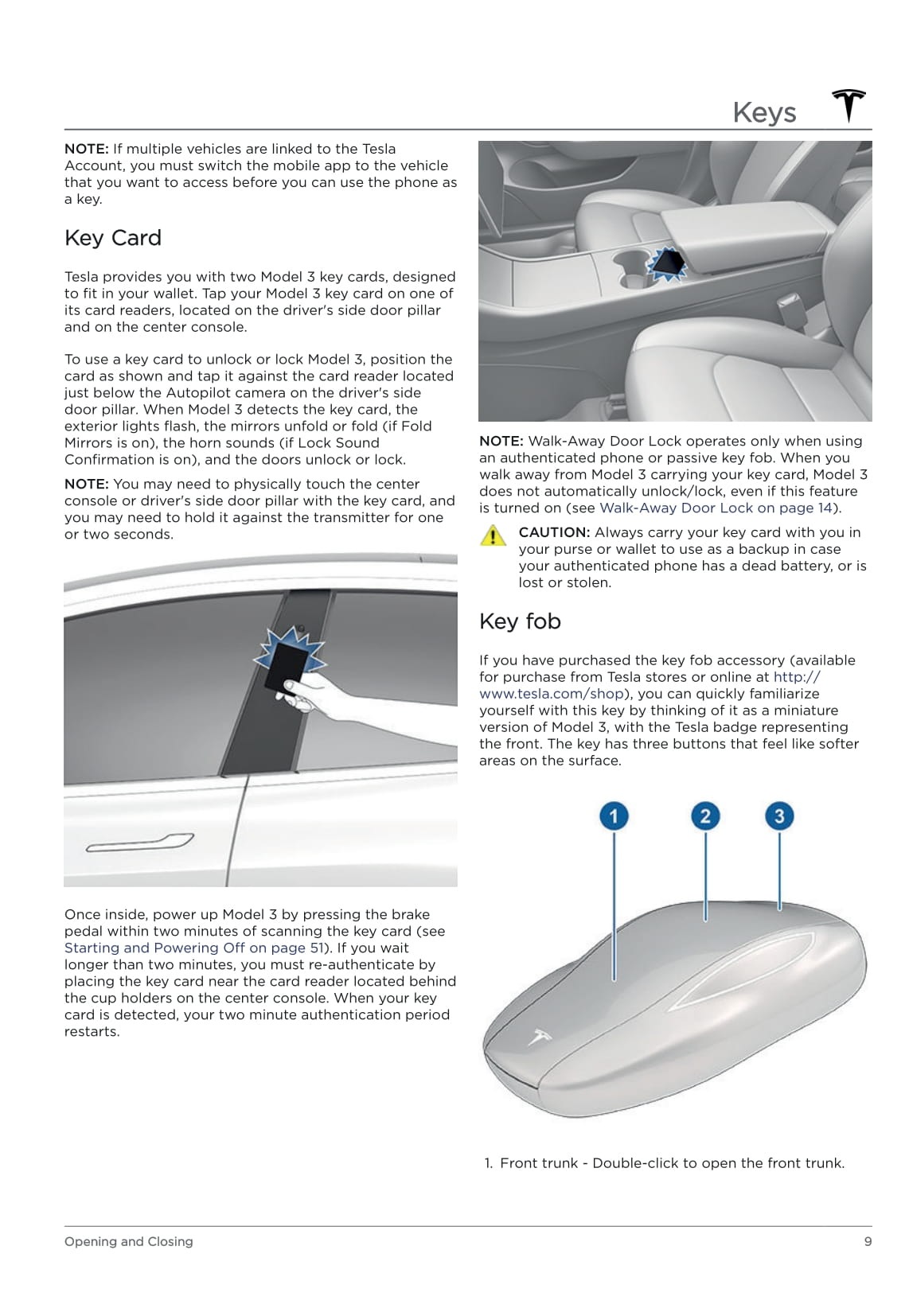 Keys

NOTE: If multiple vehicles are linked to the Tesla Account, you must switch the mobile app to the vehicle that you want to access before you can use the phone as a key.

Key Card

Tesla provides you with two Model 3 key cards, designed to fit in your wallet. Tap your Model 3 key card on one of its card readers, located on the driver's side door pillar and on the center console.

To use a key card to unlock or lock Model 3, position the card as shown and tap it against the card reader located just below the Autopilot camera on the driver's side door pillar. When Model 3 detects the key card, the exterior lights flash, the mirrors unfold or fold (if Fold Mirrors is on), the horn sounds (if Lock Sound Confirmation is on), and the doors unlock or lock.

NOTE: You may need to physically touch the center console or driver's side door pillar with the key card, and you may need to hold it against the transmitter for one or two seconds.

Once inside, power up Model 3 by pressing the brake pedal within two minutes of scanning the key card (see Starting and Powering Off on page 51). If you wait longer than two minutes, you must re-authenticate by placing the key card near the card reader located behind the cup holders on the center console. When your key card is detected, your two minute authentication period restarts.

NOTE: Walk-Away Door Lock operates only when using an authenticated phone or passive key fob. When you walk away from Model 3 carrying your key card, Model 3 does not automatically unlock/lock, even if this feature is turned on (see Walk-Away Door Lock on page 14).

CAUTION: Always carry your key card with you in your purse or wallet to use as a backup in case your authenticated phone has a dead battery, or is lost or stolen.

Key fob

If you have purchased the key fob accessory (available for purchase from Tesla stores or online at http://www.tesla.com/shop), you can quickly familiarize yourself with this key by thinking of it as a miniature version of Model 3, with the Tesla badge representing the front. The key has three buttons that feel like softer areas on the surface.

1 2 3

1. Front trunk - Double-click to open the front trunk.

Opening and Closing 9